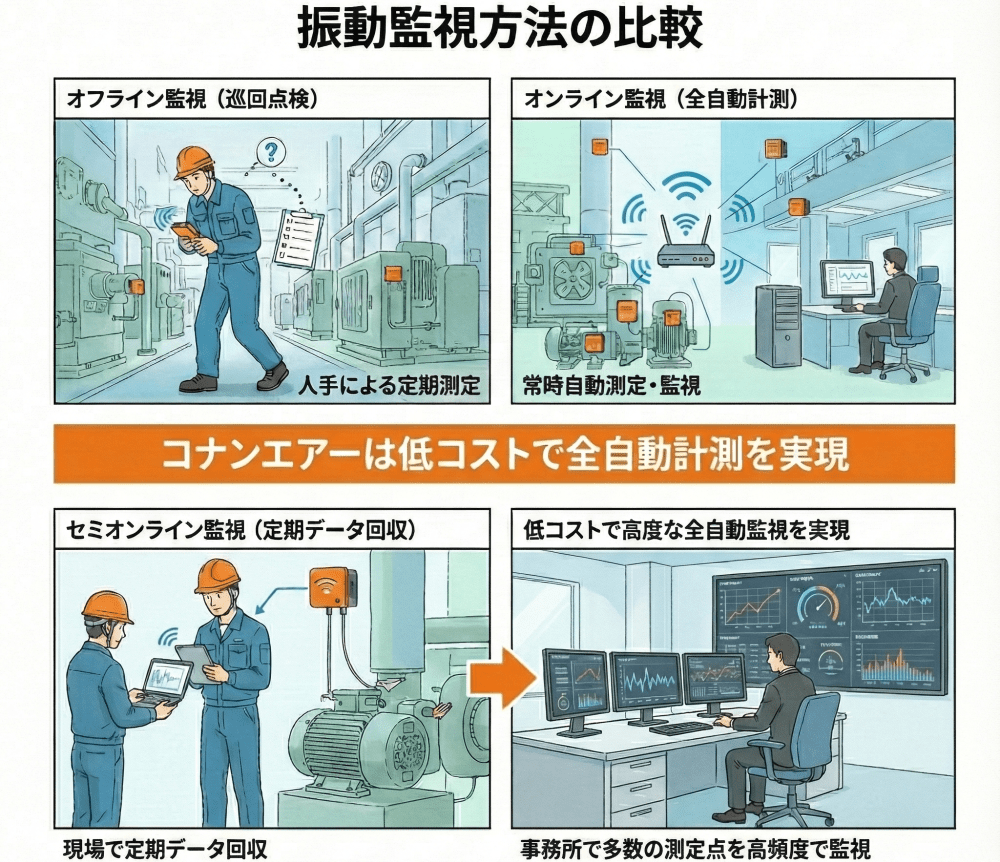 振動監視方法の比較

オフライン監視（巡回点検）

?

人手による定期測定

オンライン監視（全自動計測）

常時自動測定・監視

コナンエアーは低コストで全自動計測を実現

セミオンライン監視（定期データ回収）

現場で定期データ回収

低コストで高度な全自動監視を実現

事務所で多数の測定点を高頻度で監視